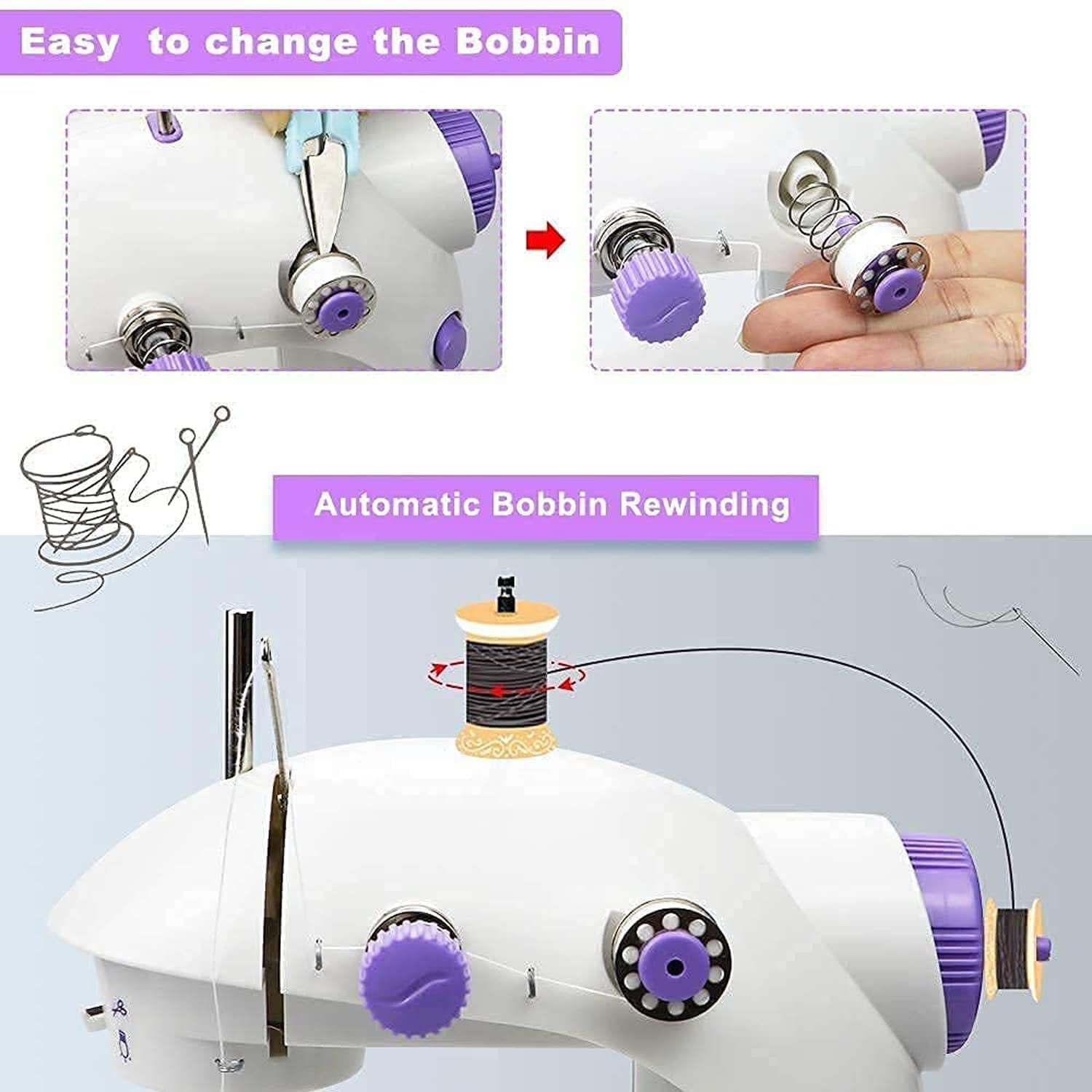 Easy to change the Bobbin

Automatic Bobbin Rewinding